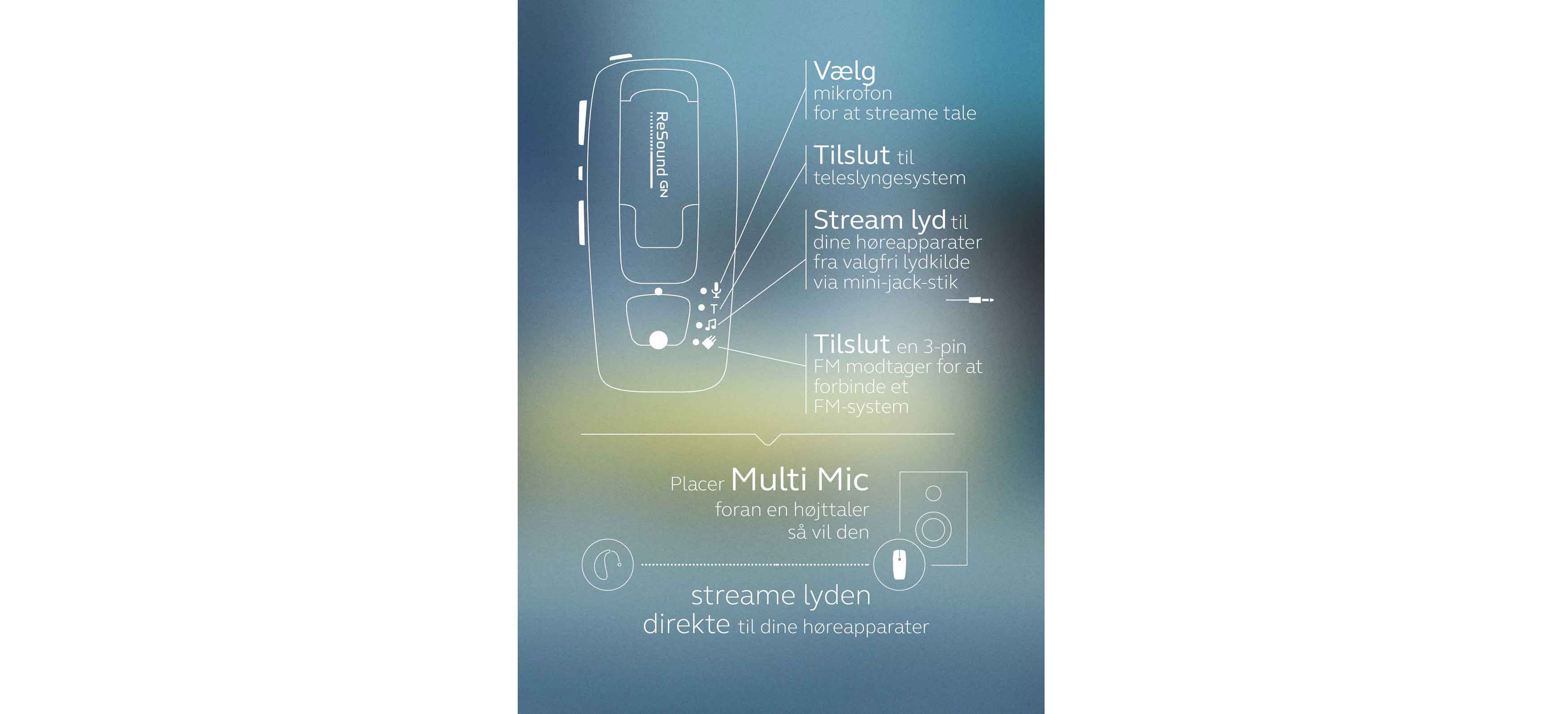 ReSound GN

T

Vælg mikrofon for at streame tale

Tilslut til teleslyngesystem

Stream lyd til dine høreapparater fra valgfri lydkilde via mini-jack-stik

Tilslut en 3-pin FM modtager for at forbinde et FM-system

Placer Multi Mic foran en højttaler så vil den

streame lyden direkte til dine høreapparater